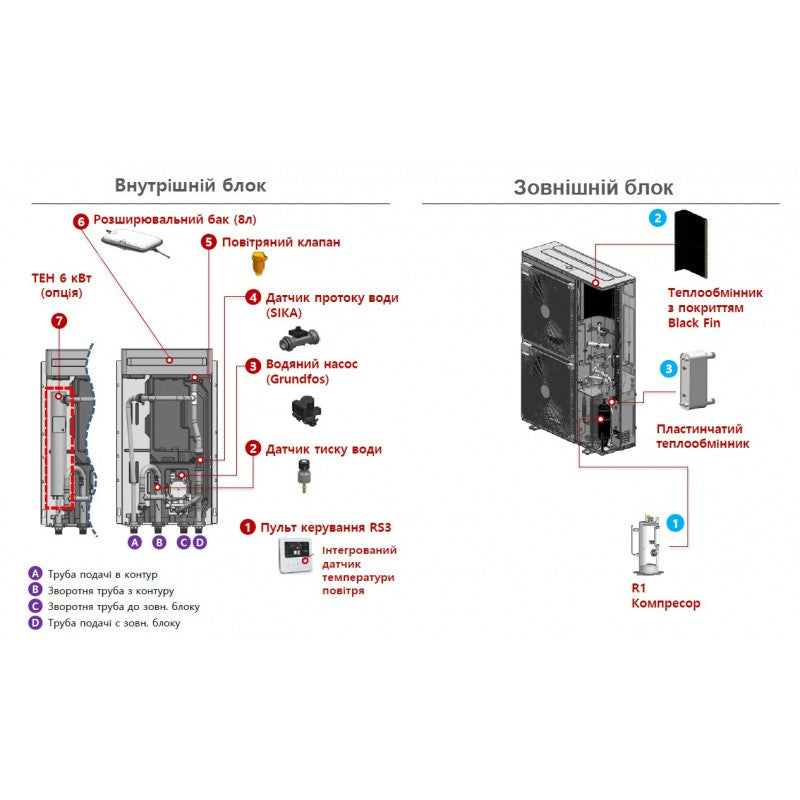 Внутрішній блок

6 Розширювальний бак (8л)

5 Повітряний клапан

ТЕН 6 кВт (опція)

7

4 Датчик протоку води (SIKA)

3 Водяний насос (Grundfos)

2 Датчик тиску води

1 Пульт керування RS3

Інтегрований датчик температури повітря

A B C D

A Труба подачі в контур
B Зворотня труба з контуру
C Зворотня труба до зовн. блоку
D Труба подачі с зовн. блоку

Зовнішній блок

2 Теплообмінник з покриттям Black Fin

3 Пластинчатий теплообмінник

1 R1 Компресор